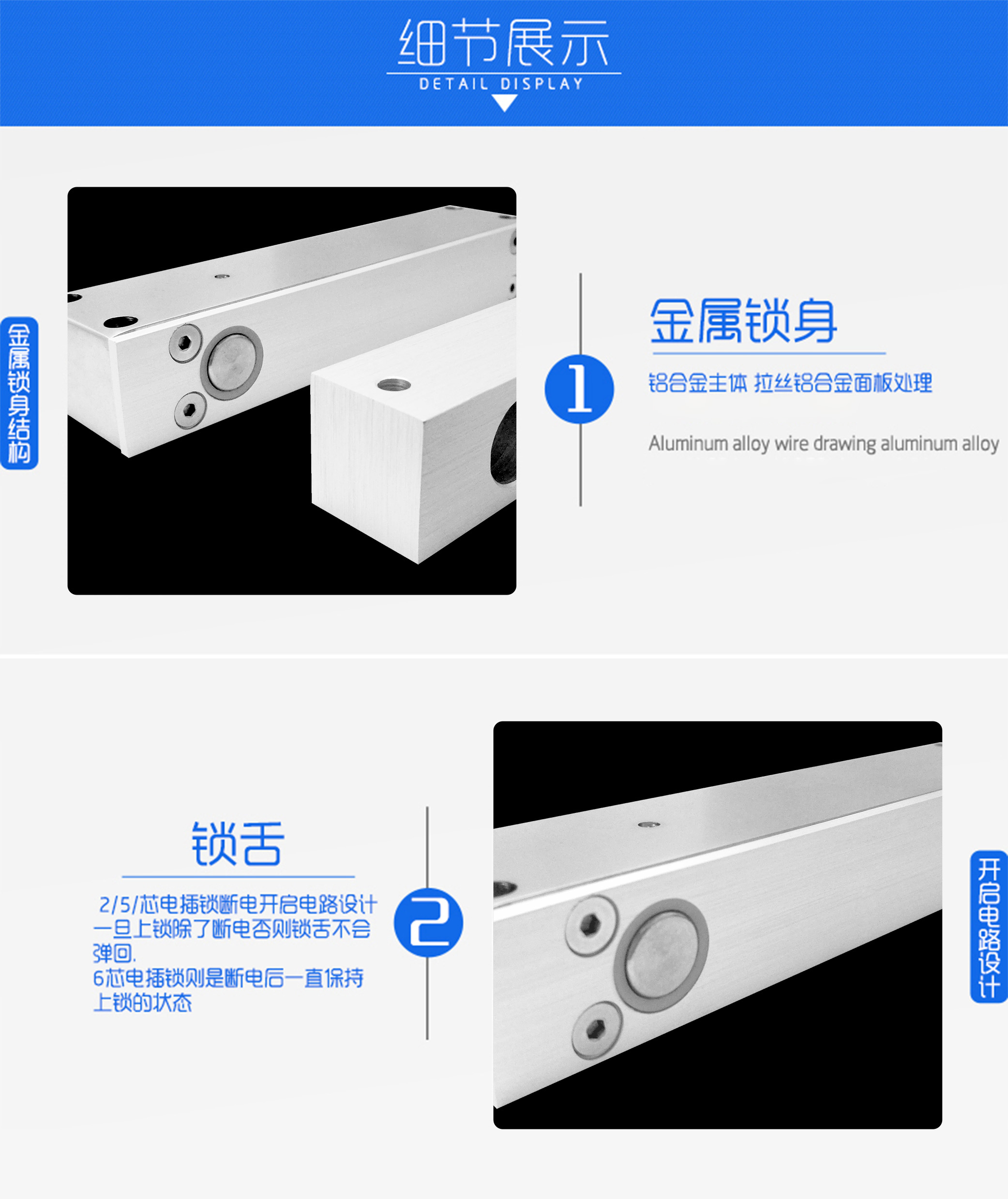 细节展示
DETAIL DISPLAY

金属锁身结构

1

金属锁身

铝合金主体 拉丝铝合金面板处理

Aluminum alloy wire drawing aluminum alloy

锁舌

2/5/芯电插锁断电开启电路设计
一旦上锁除了断电否则锁舌不会弹回.
6芯电插锁则是断电后一直保持上锁的状态

2

开启电路设计